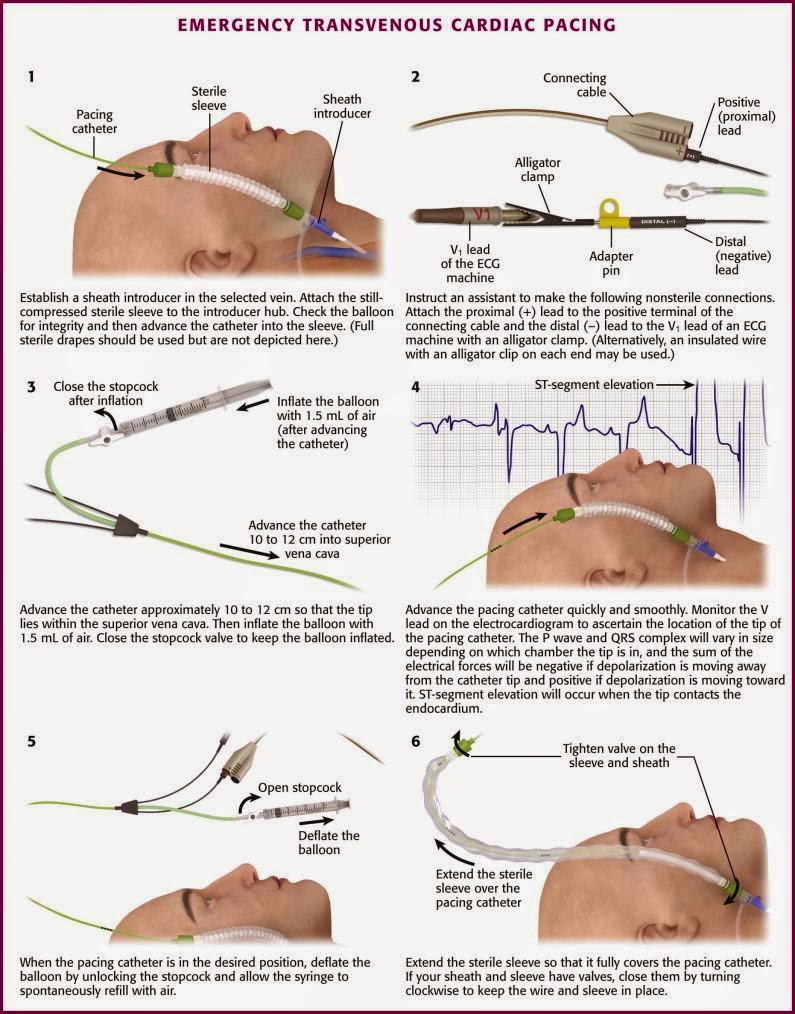 EMERGENCY TRANSVENOUS CARDIAC PACING

1

Pacing catheter

Sterile sleeve

Sheath introducer

Establish a sheath introducer in the selected vein. Attach the still-compressed sterile sleeve to the introducer hub. Check the balloon for integrity and then advance the catheter into the sleeve. (Full sterile drapes should be used but are not depicted here.)

2

Connecting cable

Positive (proximal) lead

Alligator clamp

DISTAL (−)

$V_1$ lead of the ECG machine

Adapter pin

Distal (negative) lead

Instruct an assistant to make the following nonsterile connections. Attach the proximal (+) lead to the positive terminal of the connecting cable and the distal (−) lead to the $V_1$ lead of an ECG machine with an alligator clamp. (Alternatively, an insulated wire with an alligator clip on each end may be used.)

3

Close the stopcock after inflation

Inflate the balloon with 1.5 mL of air (after advancing the catheter)

Advance the catheter 10 to 12 cm into superior vena cava

Advance the catheter approximately 10 to 12 cm so that the tip lies within the superior vena cava. Then inflate the balloon with 1.5 mL of air. Close the stopcock valve to keep the balloon inflated.

4

ST-segment elevation

Advance the pacing catheter quickly and smoothly. Monitor the V lead on the electrocardiogram to ascertain the location of the tip of the pacing catheter. The P wave and QRS complex will vary in size depending on which chamber the tip is in, and the sum of the electrical forces will be negative if depolarization is moving away from the catheter tip and positive if depolarization is moving toward it. ST-segment elevation will occur when the tip contacts the endocardium.

5

Open stopcock

Deflate the balloon

When the pacing catheter is in the desired position, deflate the balloon by unlocking the stopcock and allow the syringe to spontaneously refill with air.

6

Tighten valve on the sleeve and sheath

Extend the sterile sleeve over the pacing catheter

Extend the sterile sleeve so that it fully covers the pacing catheter. If your sheath and sleeve have valves, close them by turning clockwise to keep the wire and sleeve in place.