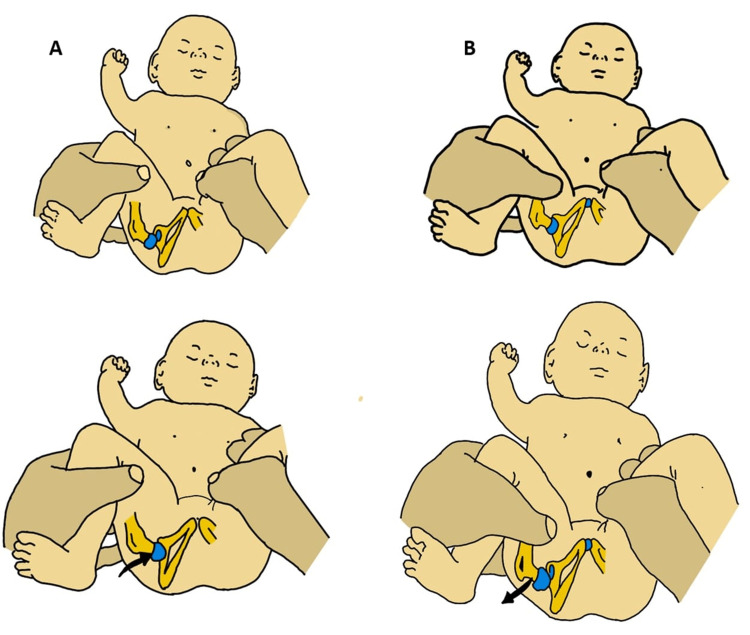 A

B